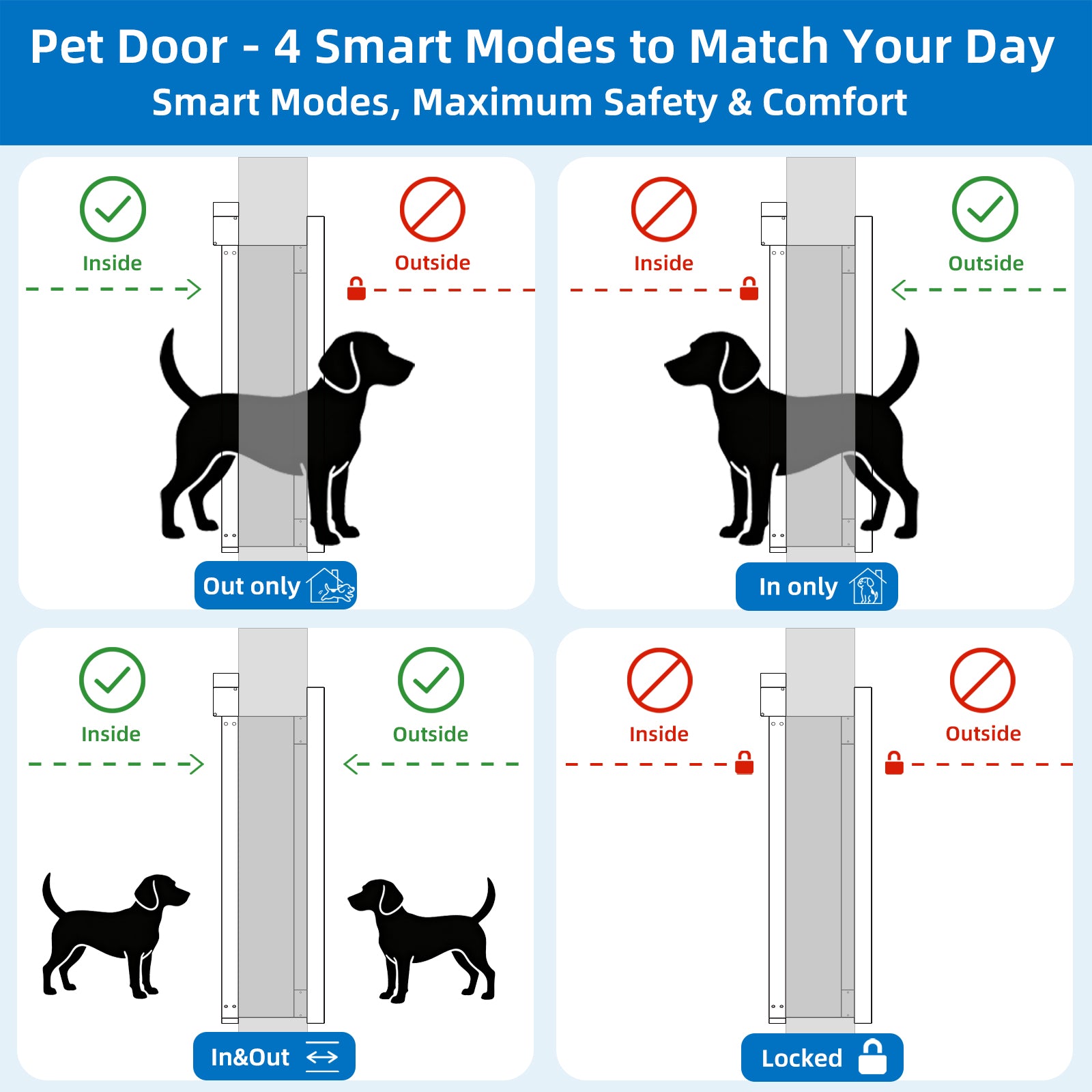 Pet Door - 4 Smart Modes to Match Your Day
Smart Modes, Maximum Safety & Comfort

Inside

Outside

Out only

Inside

Outside

In only

Inside

Outside

In&Out

Inside

Outside

Locked