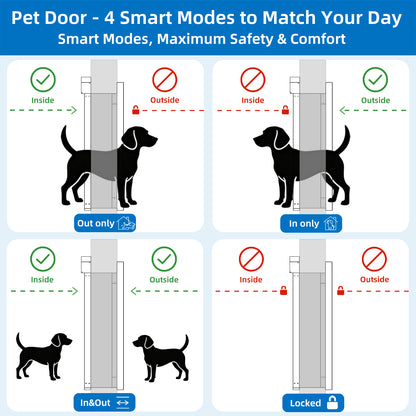 Pet Door - 4 Smart Modes to Match Your Day
Smart Modes, Maximum Safety & Comfort

Inside
Outside
Out only

Inside
Outside
In only

Inside
Outside
In&Out

Inside
Outside
Locked